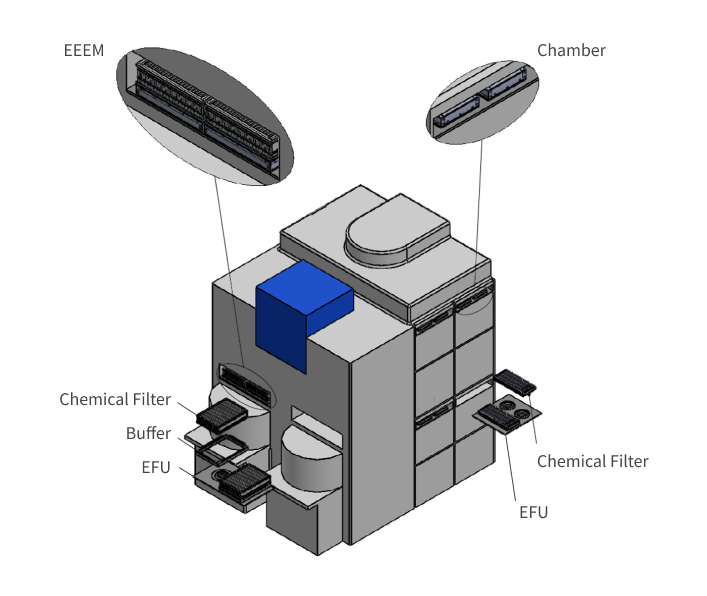 EEEM

Chamber

Chemical Filter

Buffer

EFU

Chemical Filter

EFU